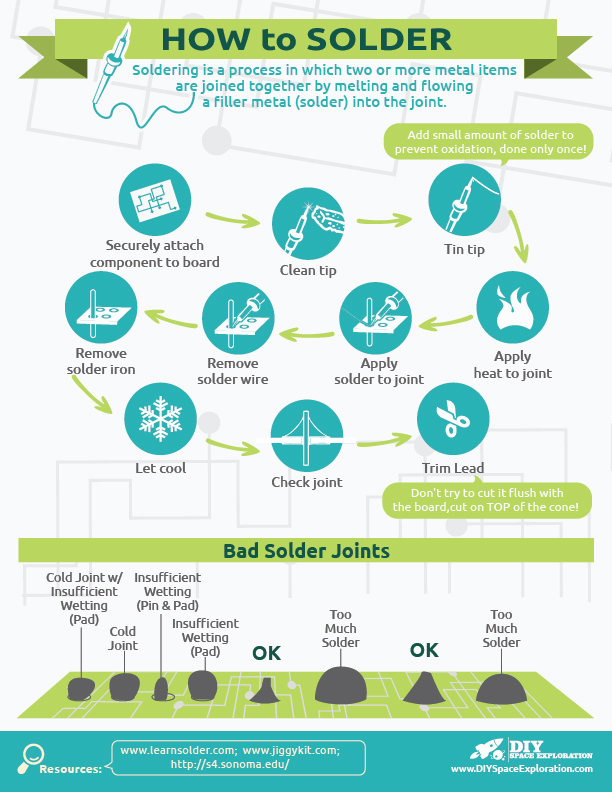 HOW to SOLDER

Soldering is a process in which two or more metal items are joined together by melting and flowing a filler metal (solder) into the joint.

Add small amount of solder to prevent oxidation, done only once!

Securely attach component to board

Clean tip

Tin tip

Apply heat to joint

Apply solder to joint

Remove solder wire

Remove solder iron

Let cool

Check joint

Trim Lead

Don't try to cut it flush with the board,cut on TOP of the cone!

Bad Solder Joints

Cold Joint w/ Insufficient Wetting (Pad)

Cold Joint

Insufficient Wetting (Pin & Pad)

Insufficient Wetting (Pad)

OK

Too Much Solder

OK

Too Much Solder

Resources:

www.learnsolder.com; www.jiggykit.com; http://s4.sonoma.edu/

DIY SPACE EXPLORATION

www.DIYSpaceExploration.com